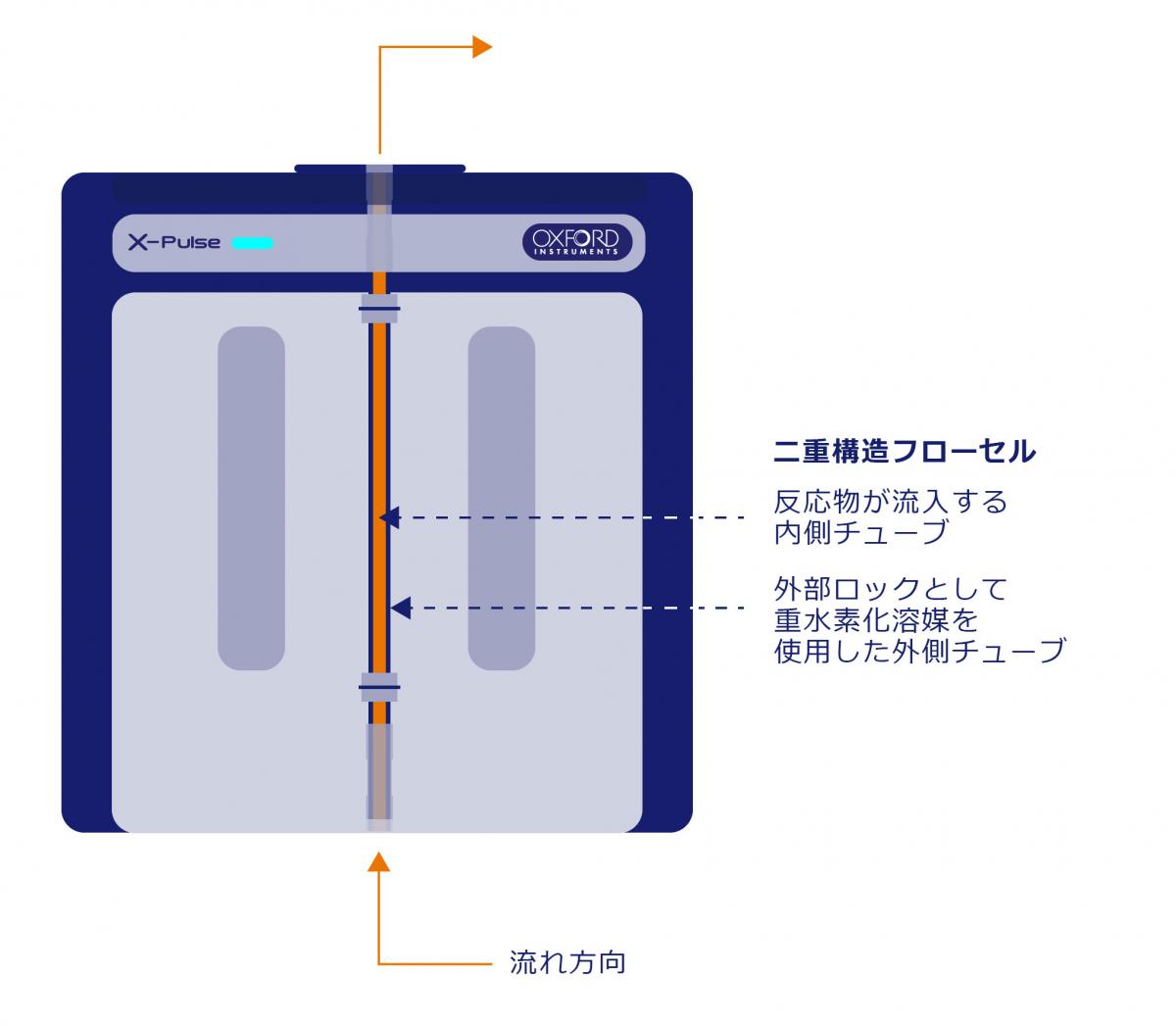 X-Pulse

OXFORD INSTRUMENTS

二重構造フローセル

反応物が流入する内側チューブ

外部ロックとして重水素化溶媒を使用した外側チューブ

流れ方向